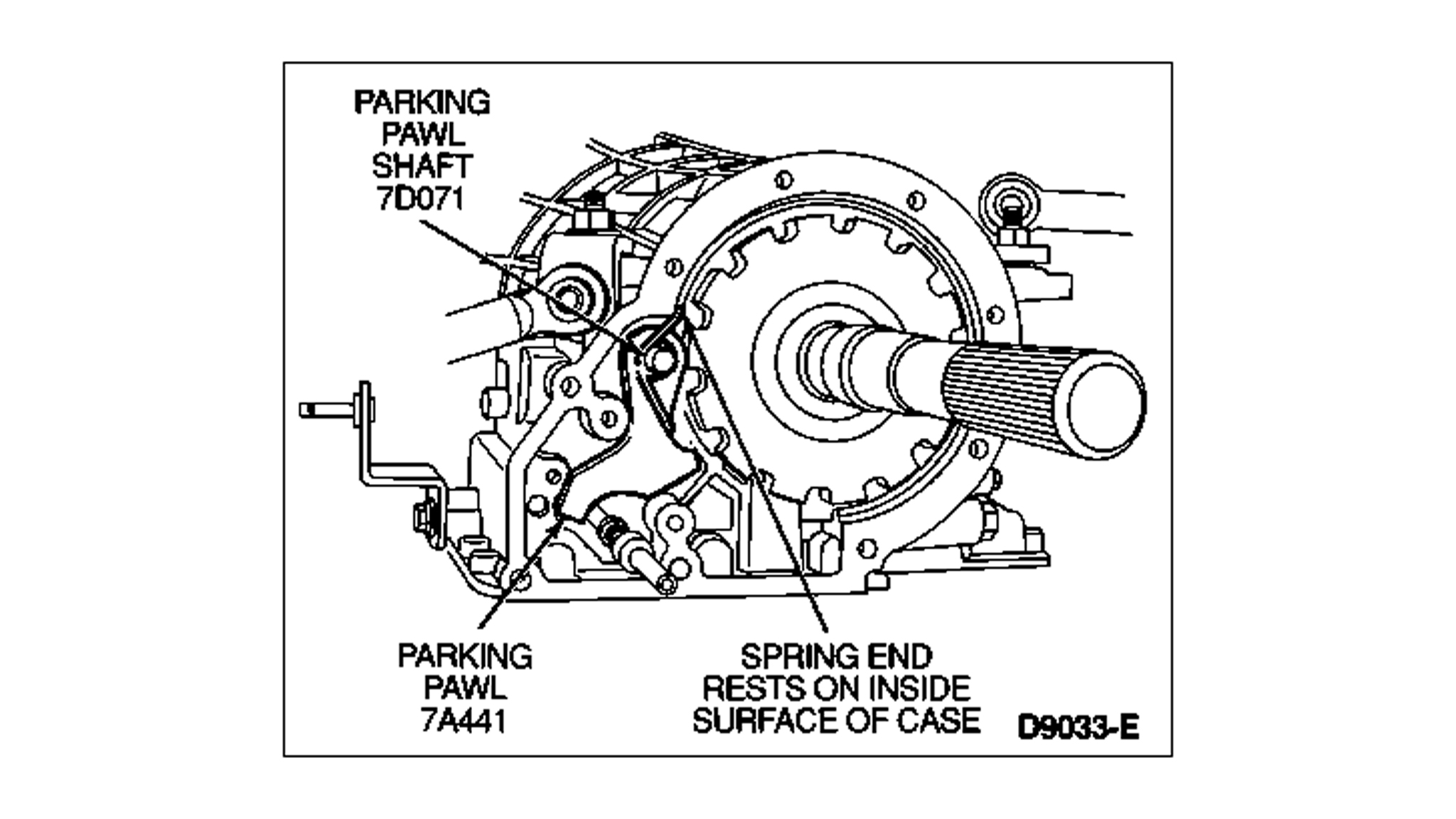 PARKING PAWL SHAFT 7D071

PARKING PAWL 7A441

SPRING END RESTS ON INSIDE SURFACE OF CASE

D9033-E